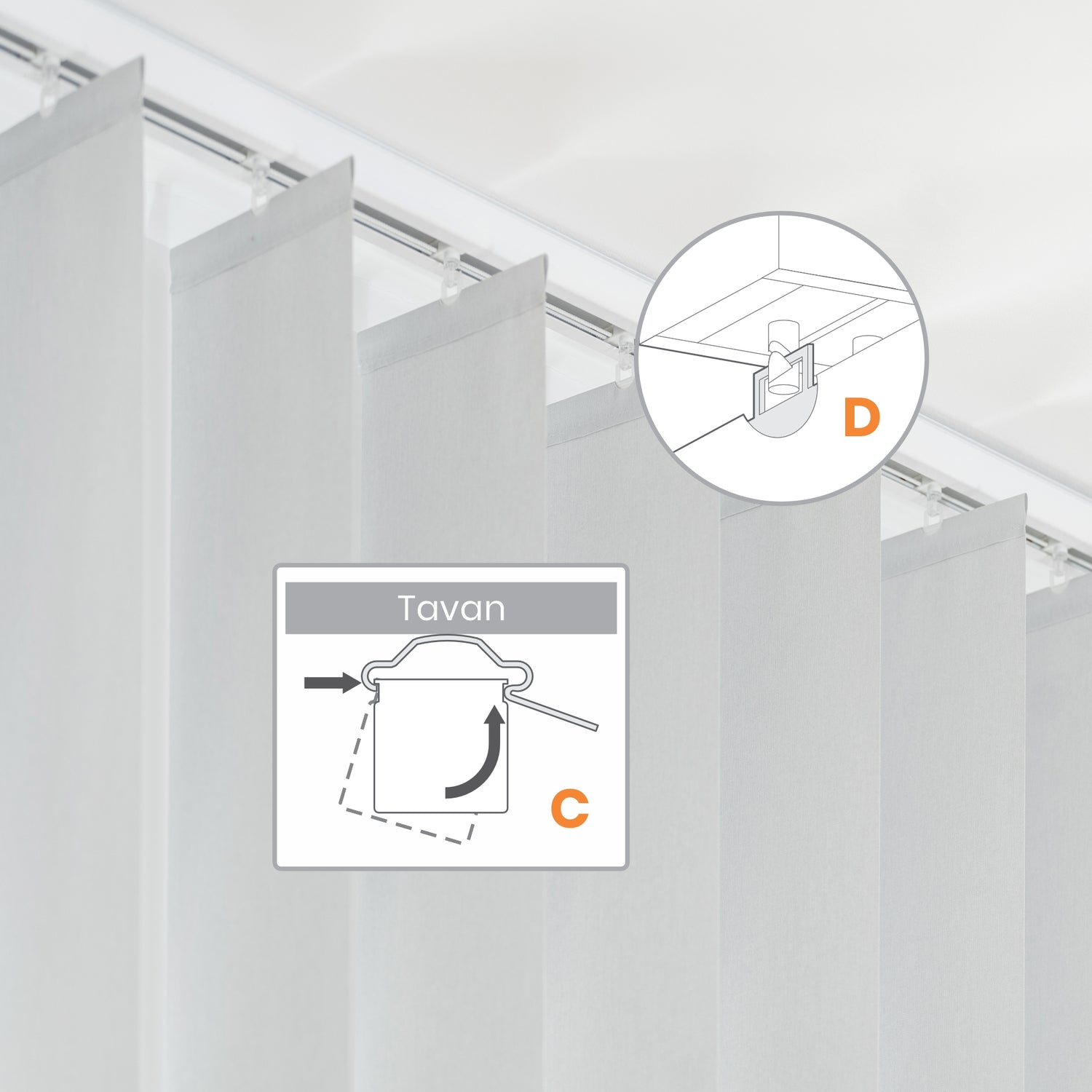 D

Tavan

C